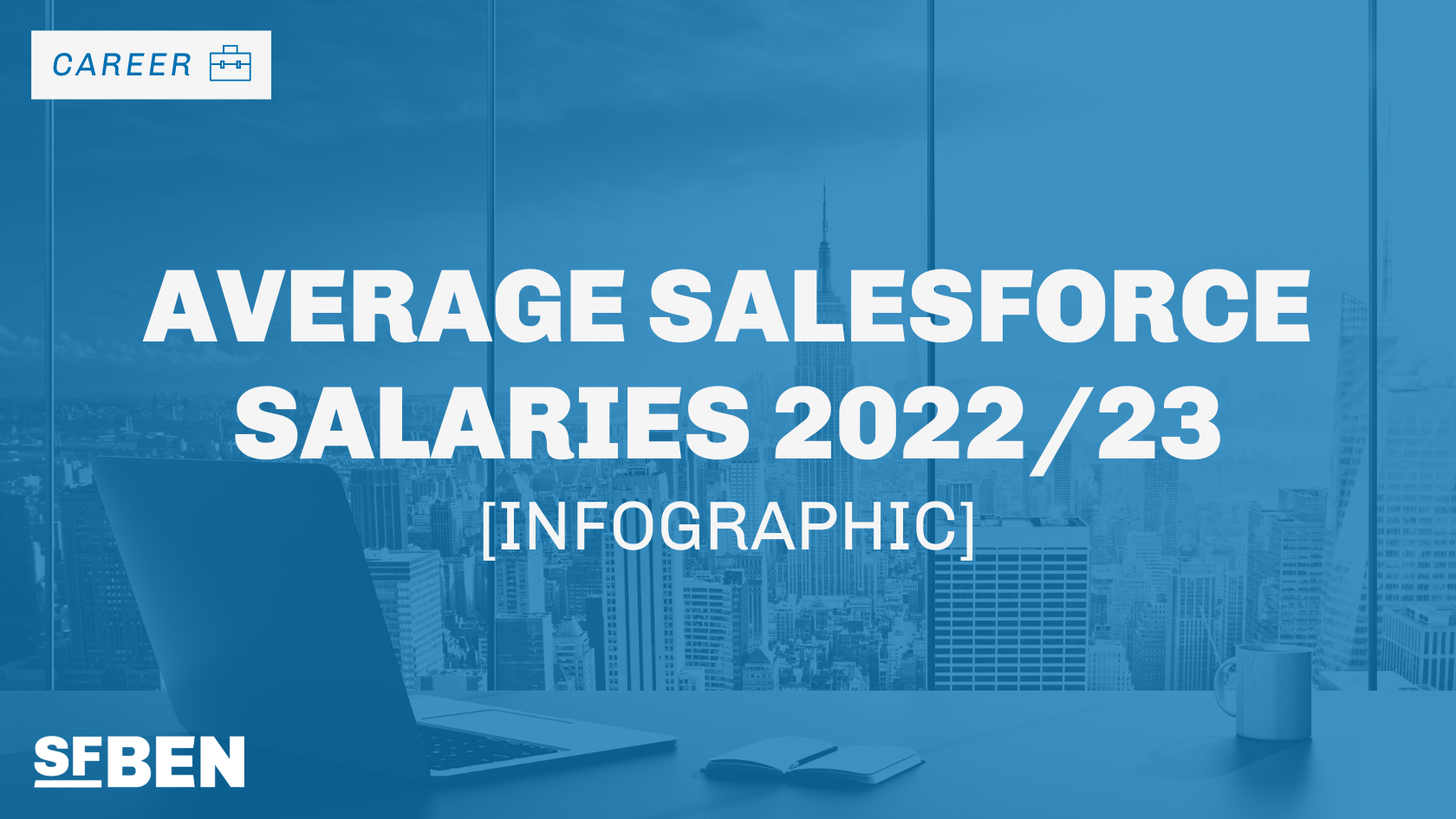 CAREER

AVERAGE SALESFORCE SALARIES 2022/23
[INFOGRAPHIC]

SFBEN